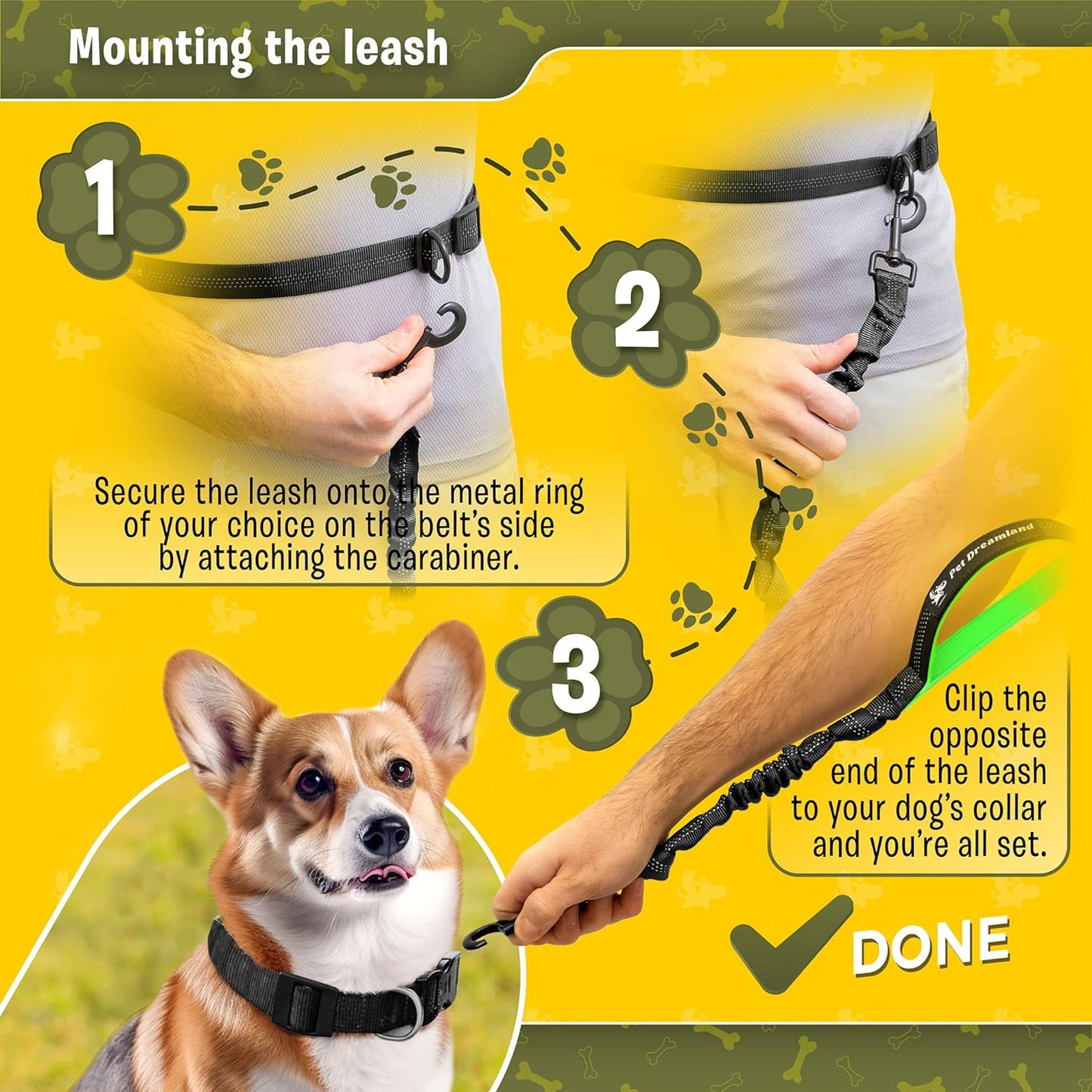 Mounting the leash

1

2

Secure the leash onto the metal ring of your choice on the belt's side by attaching the carabiner.

3

Pet Dreamland

Clip the opposite end of the leash to your dog's collar and you're all set.

DONE